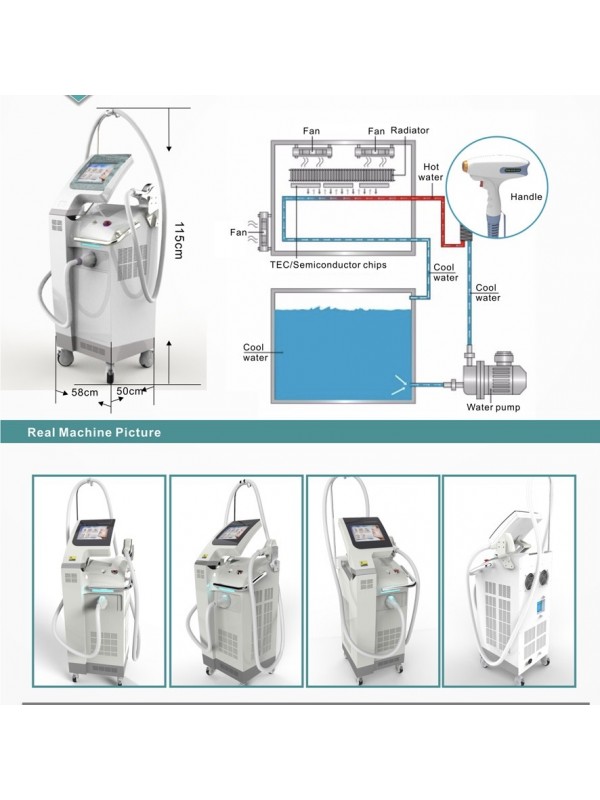 115cm

58cm

50cm

Fan

Fan

Radiator

Hot water

Handle

Fan

TEC/Semiconductor chips

Cool water

Cool water

Cool water

Water pump

Real Machine Picture